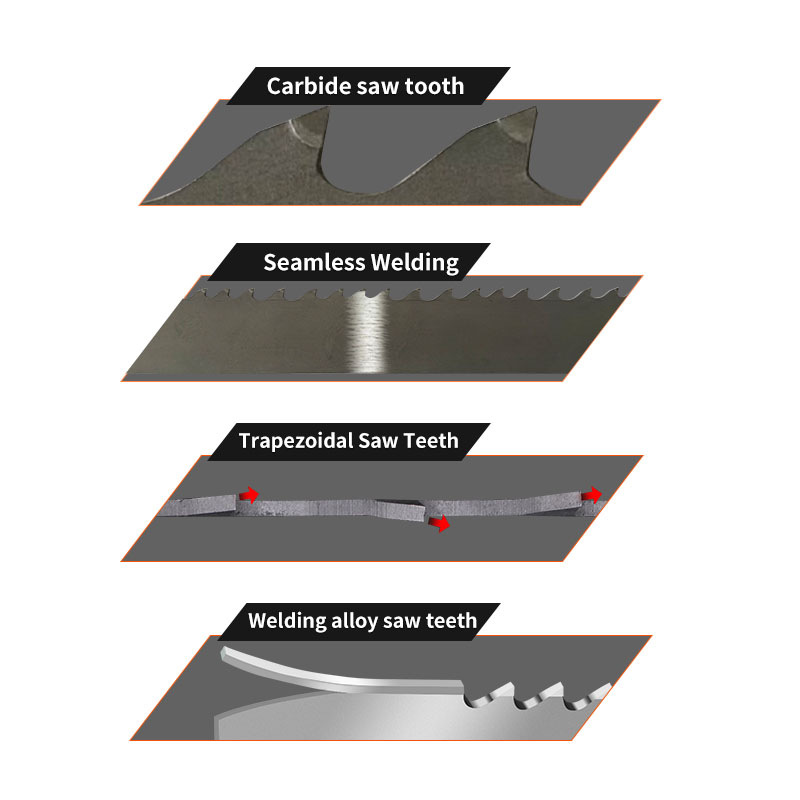 Carbide saw tooth

Seamless Welding

Trapezoidal Saw Teeth

Welding alloy saw teeth