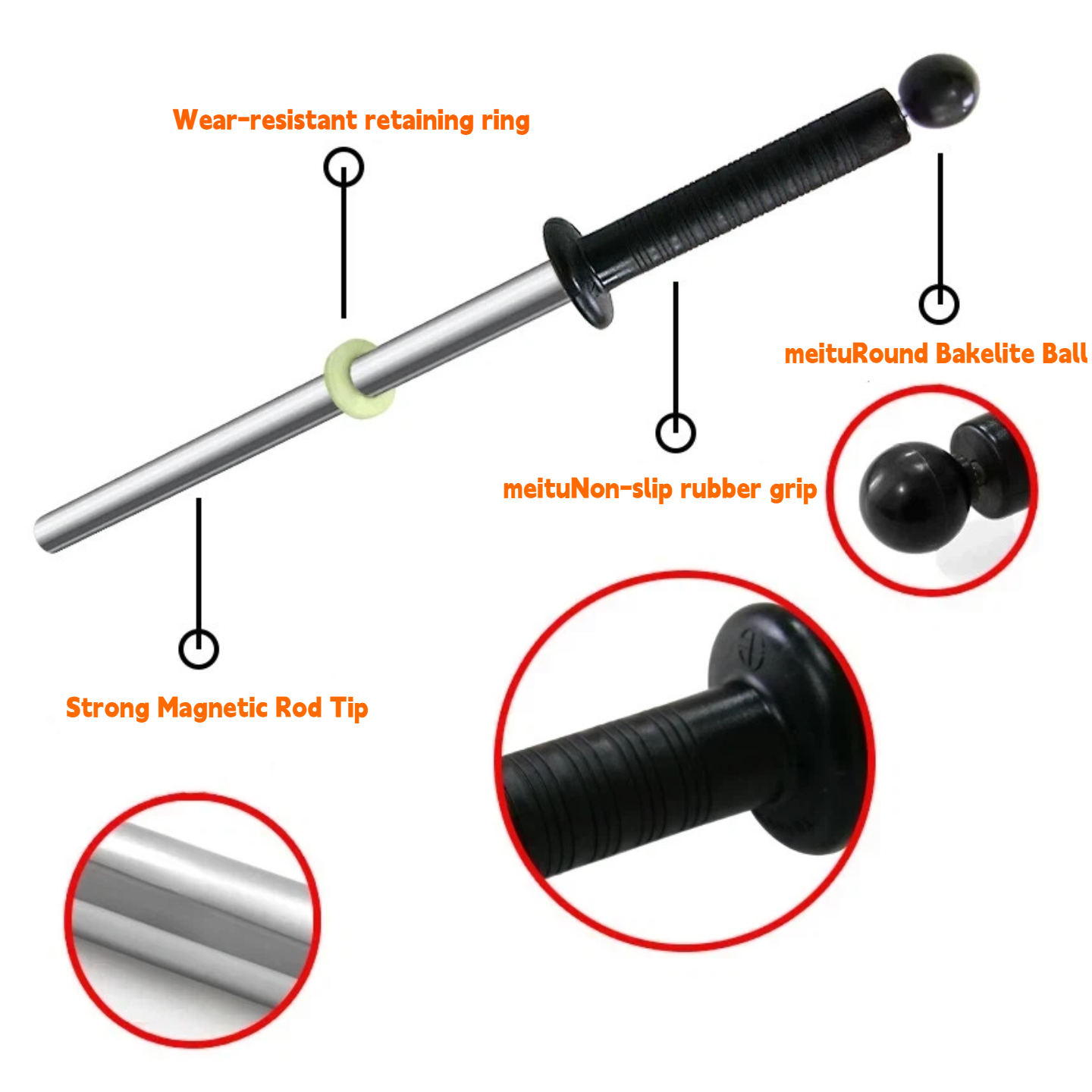 Wear-resistant retaining ring

meituRound Bakelite Ball

meituNon-slip rubber grip

Strong Magnetic Rod Tip